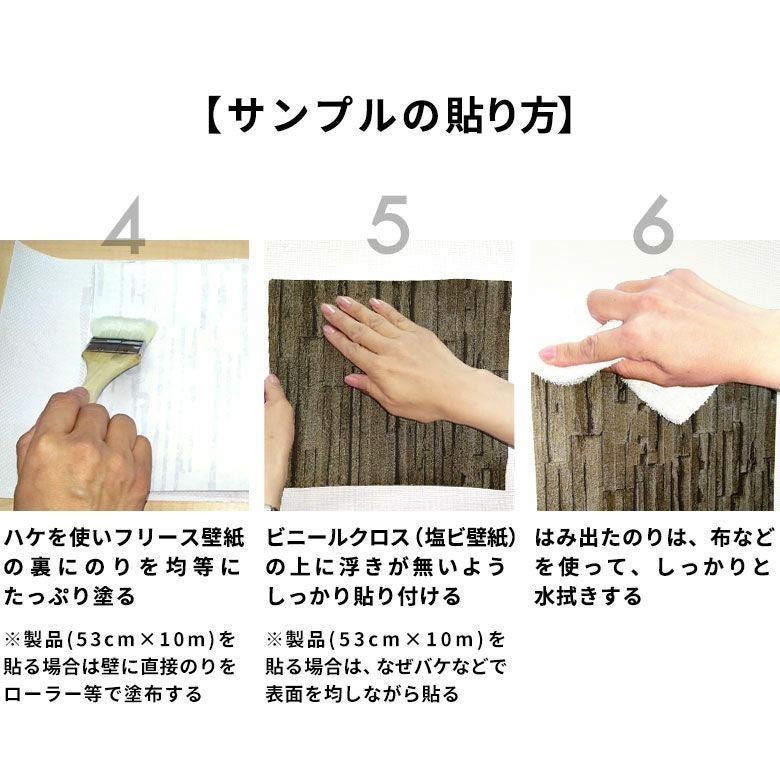 【サンプルの貼り方】

4

ハケを使いフリース壁紙の裏にのりを均等にたっぷり塗る

※製品(53cm×10m)を貼る場合は壁に直接のりをローラー等で塗布する

5

ビニールクロス(塩ビ壁紙)の上に浮きが無いようしっかり貼り付ける

※製品(53cm×10m)を貼る場合は、なぜバケなどで表面を均しながら貼る

6

はみ出たのりは、布などを使って、しっかりと水拭きする