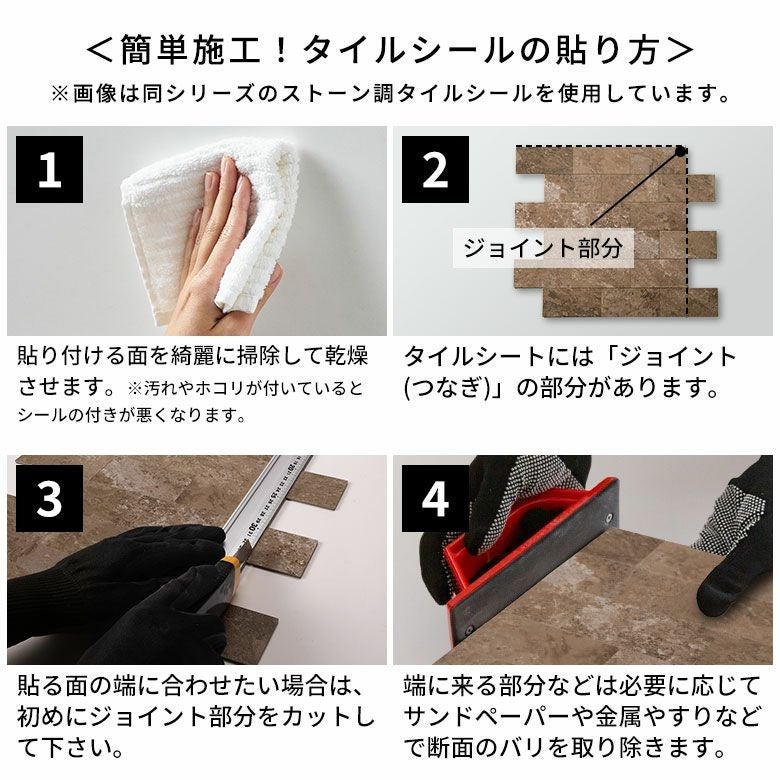 ＜簡単施工！タイルシールの貼り方＞
※画像は同シリーズのストーン調タイルシールを使用しています。

1

貼り付ける面を綺麗に掃除して乾燥させます。※汚れやホコリが付いているとシールの付きが悪くなります。

2

ジョイント部分

タイルシートには「ジョイント(つなぎ)」の部分があります。

3

貼る面の端に合わせたい場合は、初めにジョイント部分をカットして下さい。

4

端に来る部分などは必要に応じてサンドペーパーや金属やすりなどで断面のバリを取り除きます。