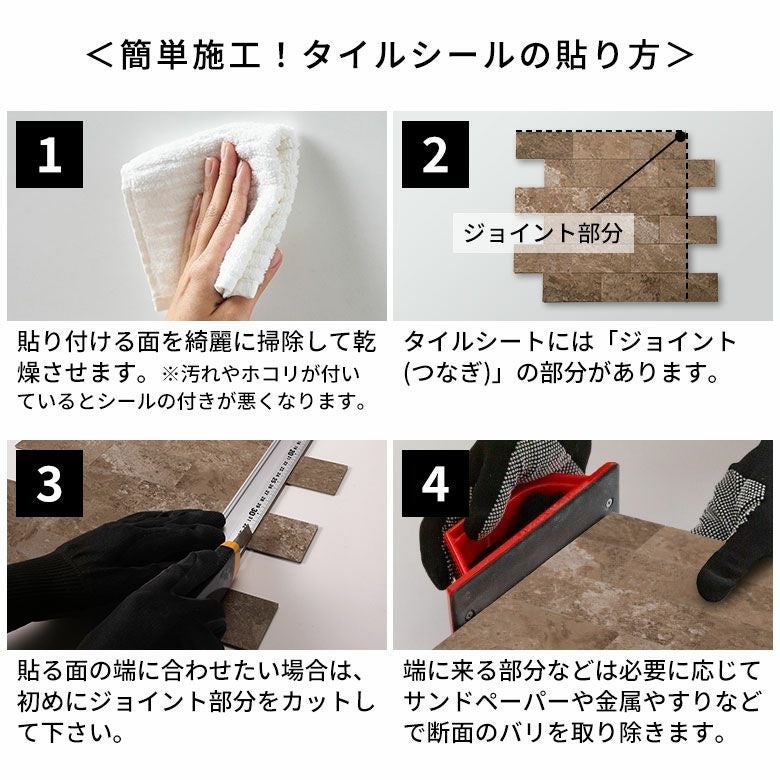 ＜簡単施工！タイルシールの貼り方＞

1

貼り付ける面を綺麗に掃除して乾燥させます。※汚れやホコリが付いているとシールの付きが悪くなります。

2

ジョイント部分

タイルシートには「ジョイント(つなぎ)」の部分があります。

3

貼る面の端に合わせたい場合は、初めにジョイント部分をカットして下さい。

4

端に来る部分などは必要に応じてサンドペーパーや金属やすりなどで断面のバリを取り除きます。