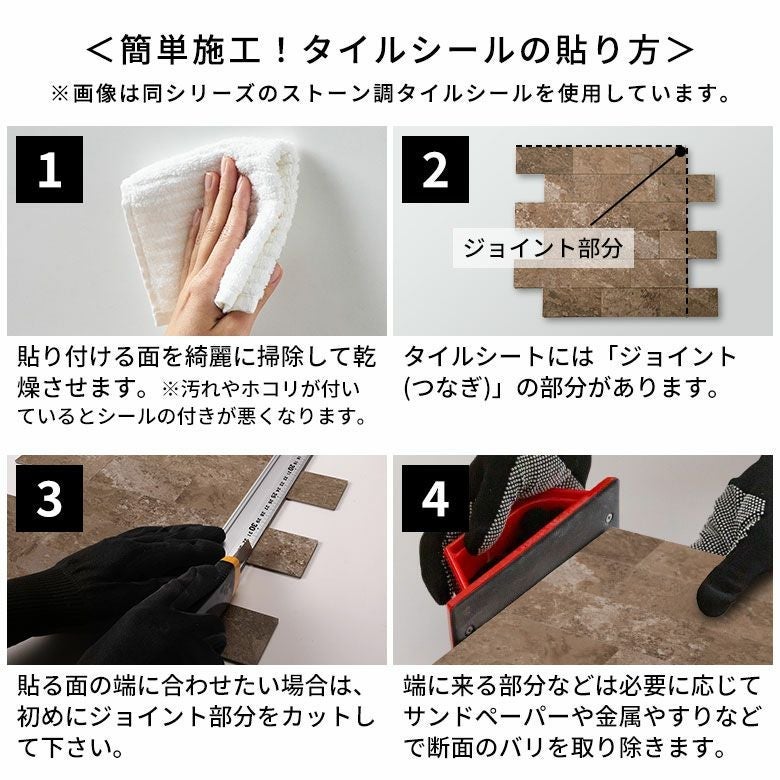 ＜簡単施工！タイルシールの貼り方＞
※画像は同シリーズのストーン調タイルシールを使用しています。

1

貼り付ける面を綺麗に掃除して乾燥させます。※汚れやホコリが付いているとシールの付きが悪くなります。

2

ジョイント部分

タイルシートには「ジョイント(つなぎ)」の部分があります。

3

貼る面の端に合わせたい場合は、初めにジョイント部分をカットして下さい。

4

端に来る部分などは必要に応じてサンドペーパーや金属やすりなどで断面のバリを取り除きます。