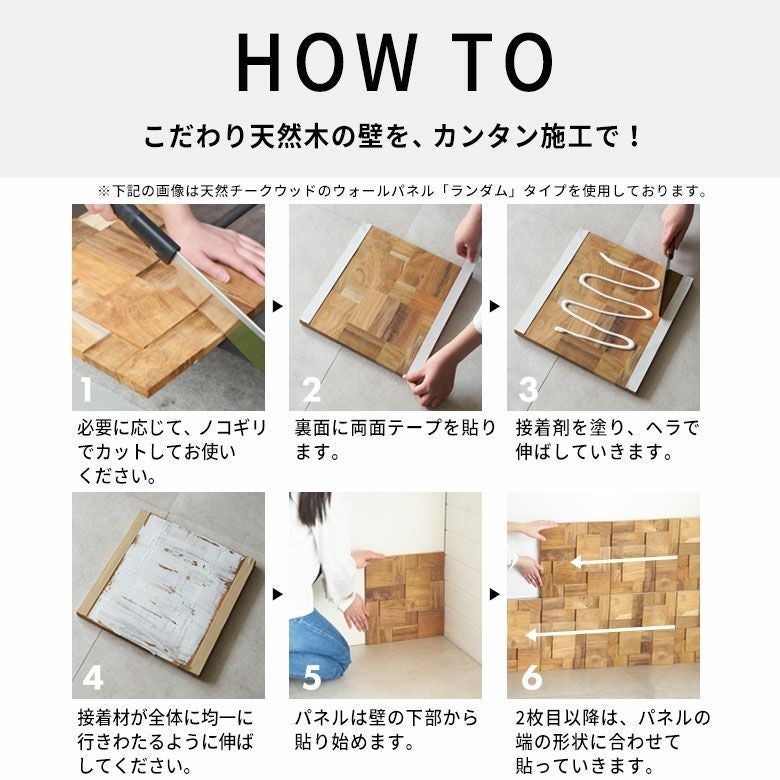 HOW TO

こだわり天然木の壁を、カンタン施工で！

※下記の画像は天然チークウッドのウォールパネル「ランダム」タイプを使用しております。

1
必要に応じて、ノコギリでカットしてお使いください。

2
裏面に両面テープを貼ります。

3
接着剤を塗り、ヘラで伸ばしていきます。

4
接着材が全体に均一に行きわたるように伸ばしてください。

5
パネルは壁の下部から貼り始めます。

6
2枚目以降は、パネルの端の形状に合わせて貼っていきます。