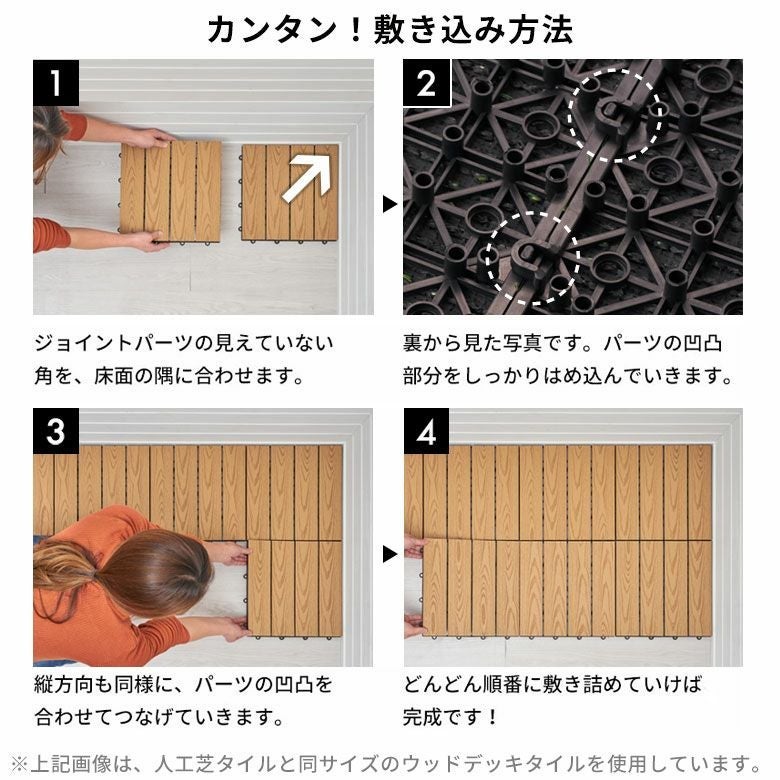 カンタン！敷き込み方法

1

ジョイントパーツの見えていない角を、床面の隅に合わせます。

2

裏から見た写真です。パーツの凹凸部分をしっかりはめ込んでいきます。

3

縦方向も同様に、パーツの凹凸を合わせてつなげていきます。

4

どんどん順番に敷き詰めていけば完成です！

※上記画像は、人工芝タイルと同サイズのウッドデッキタイルを使用しています。